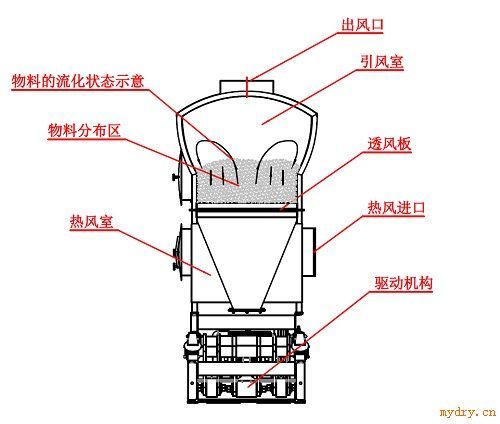 出风口
引风室
物料的流化状态示意
物料分布区
透风板
热风进口
热风室
驱动机构
mydry.cn